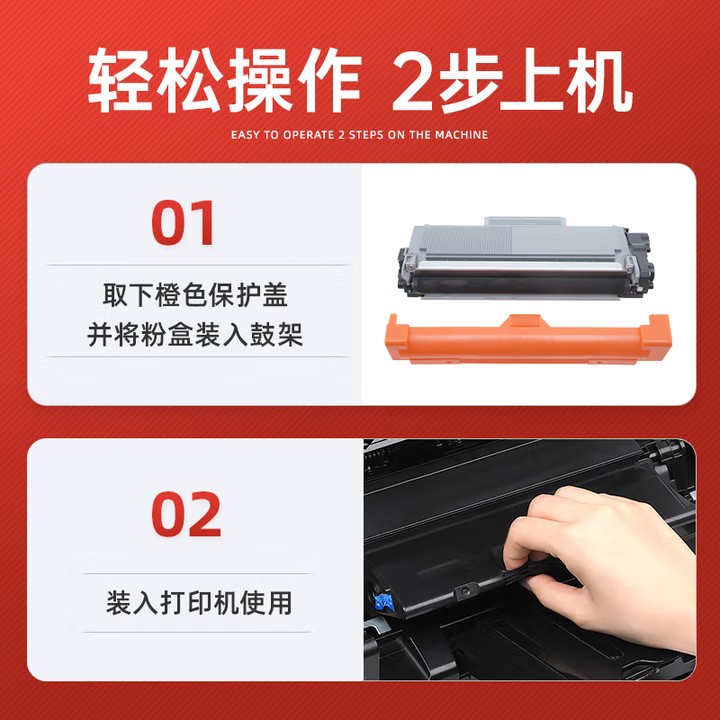 轻松操作 2步上机

EASY TO OPERATE 2 STEPS ON THE MACHINE

01

取下橙色保护盖
并将粉盒装入鼓架

02

装入打印机使用